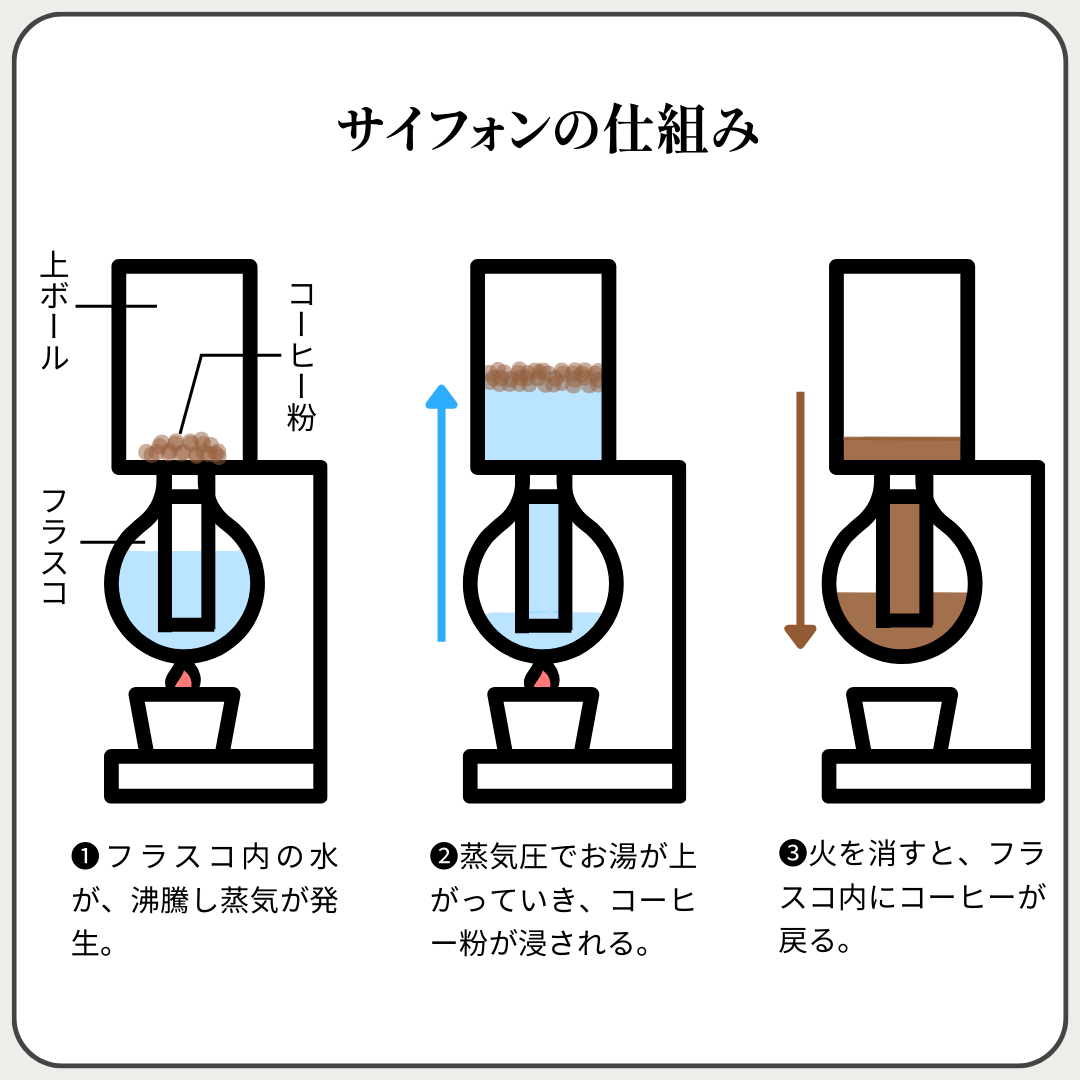 サイフォンの仕組み

上ボール

コーヒー粉

フラスコ

❶フラスコ内の水が、沸騰し蒸気が発生。

❷蒸気圧でお湯が上がっていき、コーヒー粉が浸される。

❸火を消すと、フラスコ内にコーヒーが戻る。